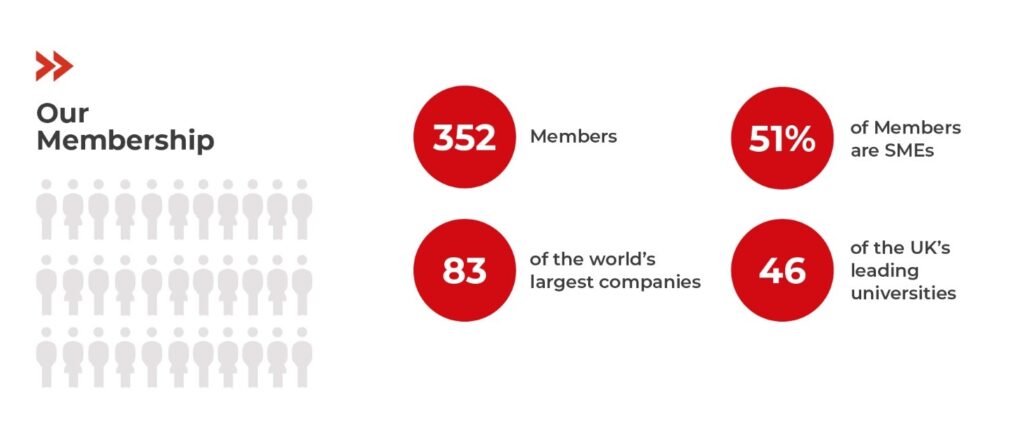 Our Membership

352 Members

51% of Members are SMEs

83 of the world's largest companies

46 of the UK's leading universities